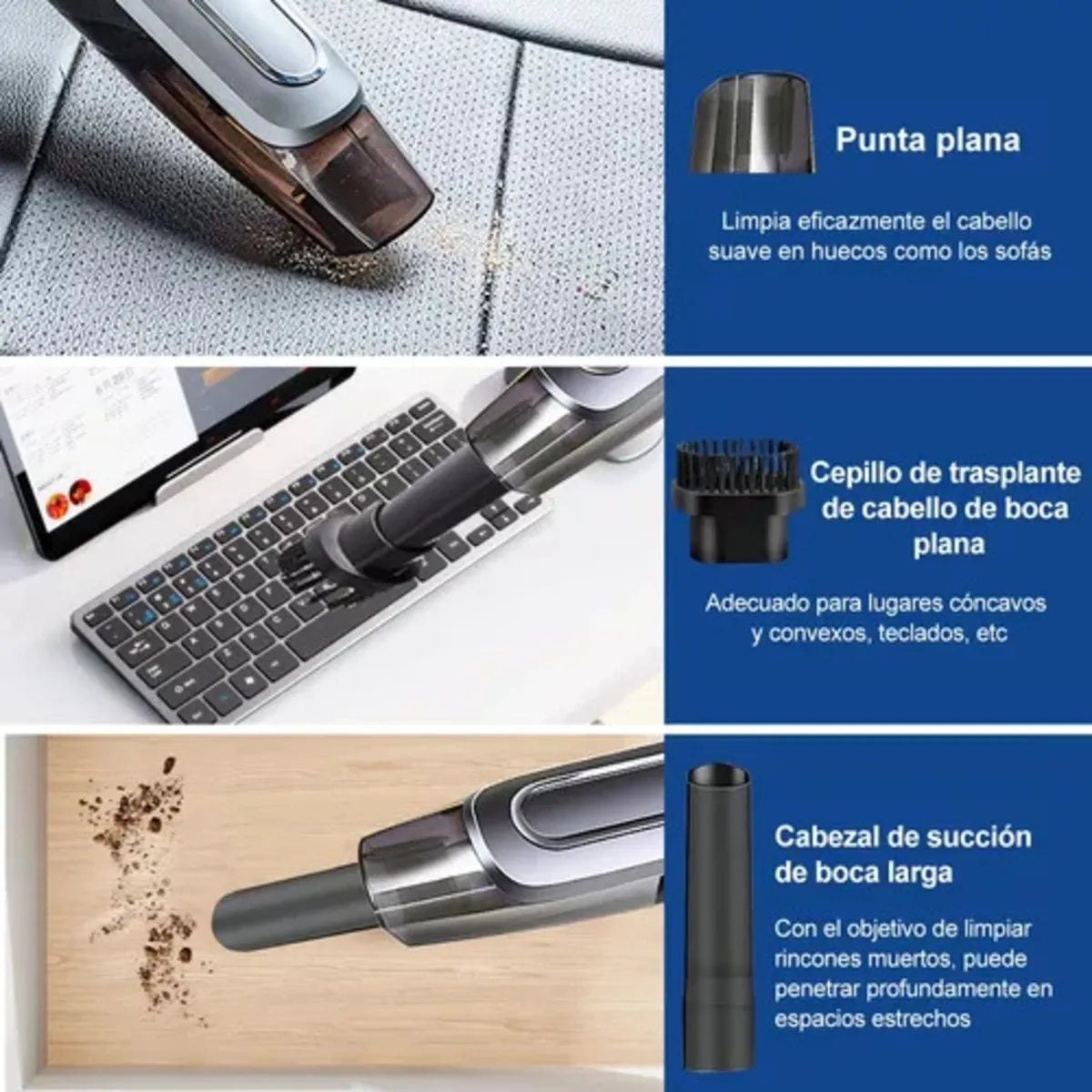 Punta plana

Limpia eficazmente el cabello suave en huecos como los sofás

Cepillo de trasplante de cabello de boca plana

Adecuado para lugares cóncavos y convexos, teclados, etc

Cabezal de succión de boca larga

Con el objetivo de limpiar rincones muertos, puede penetrar profundamente en espacios estrechos